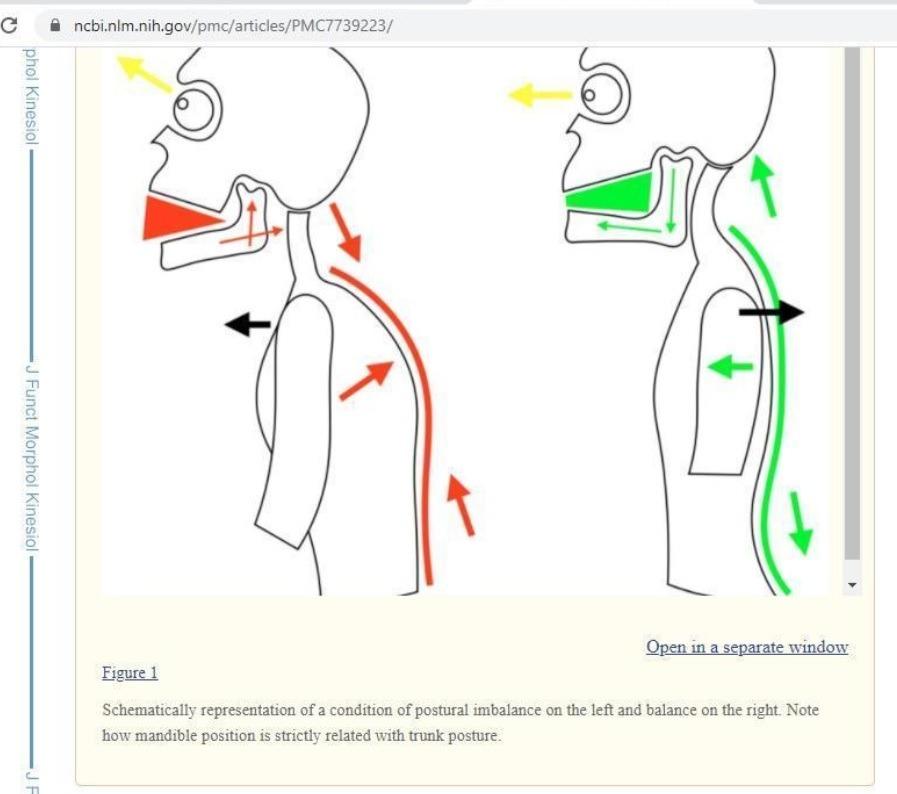 ncbi.nlm.nih.gov/pmc/articles/PMC7739223/

phol Kinesiol

J Funct Morphol Kinesiol

J F

Open in a separate window

Figure 1

Schematically representation of a condition of postural imbalance on the left and balance on the right. Note how mandible position is strictly related with trunk posture.